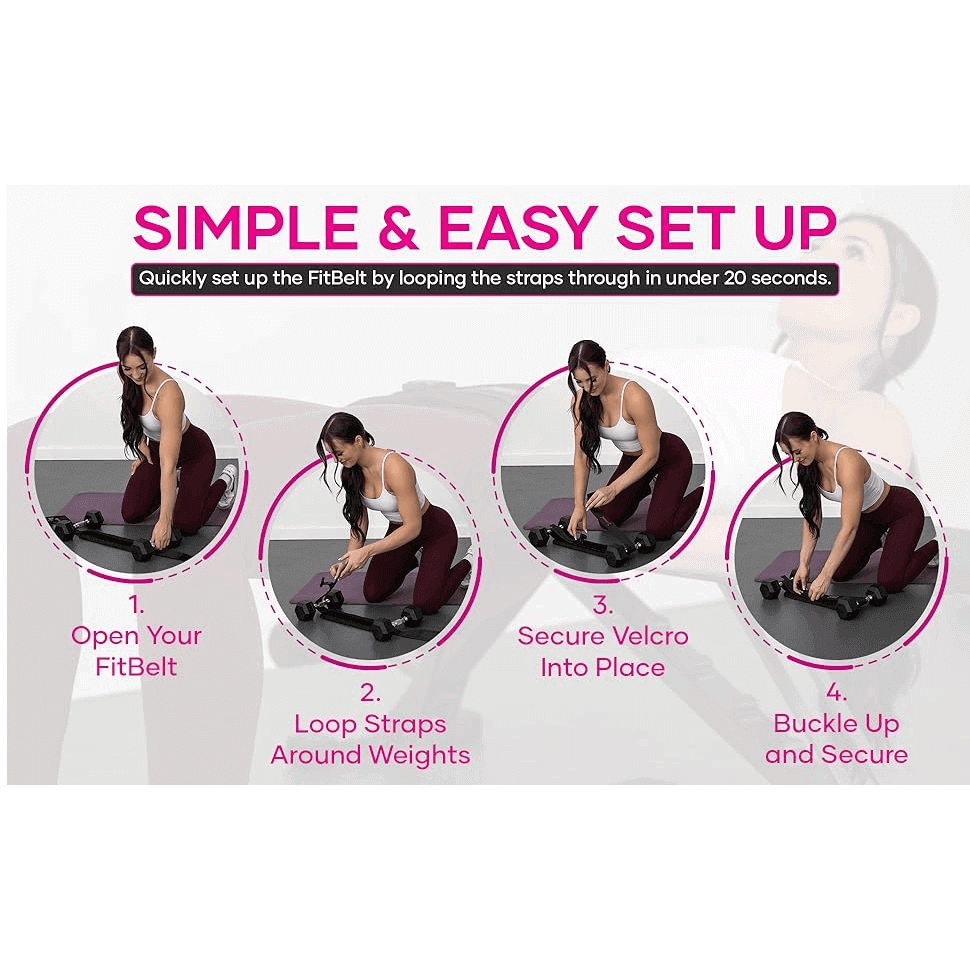 SIMPLE & EASY SET UP

Quickly set up the FitBelt by looping the straps through in under 20 seconds.

1.
Open Your FitBelt

2.
Loop Straps Around Weights

3.
Secure Velcro Into Place

4.
Buckle Up and Secure