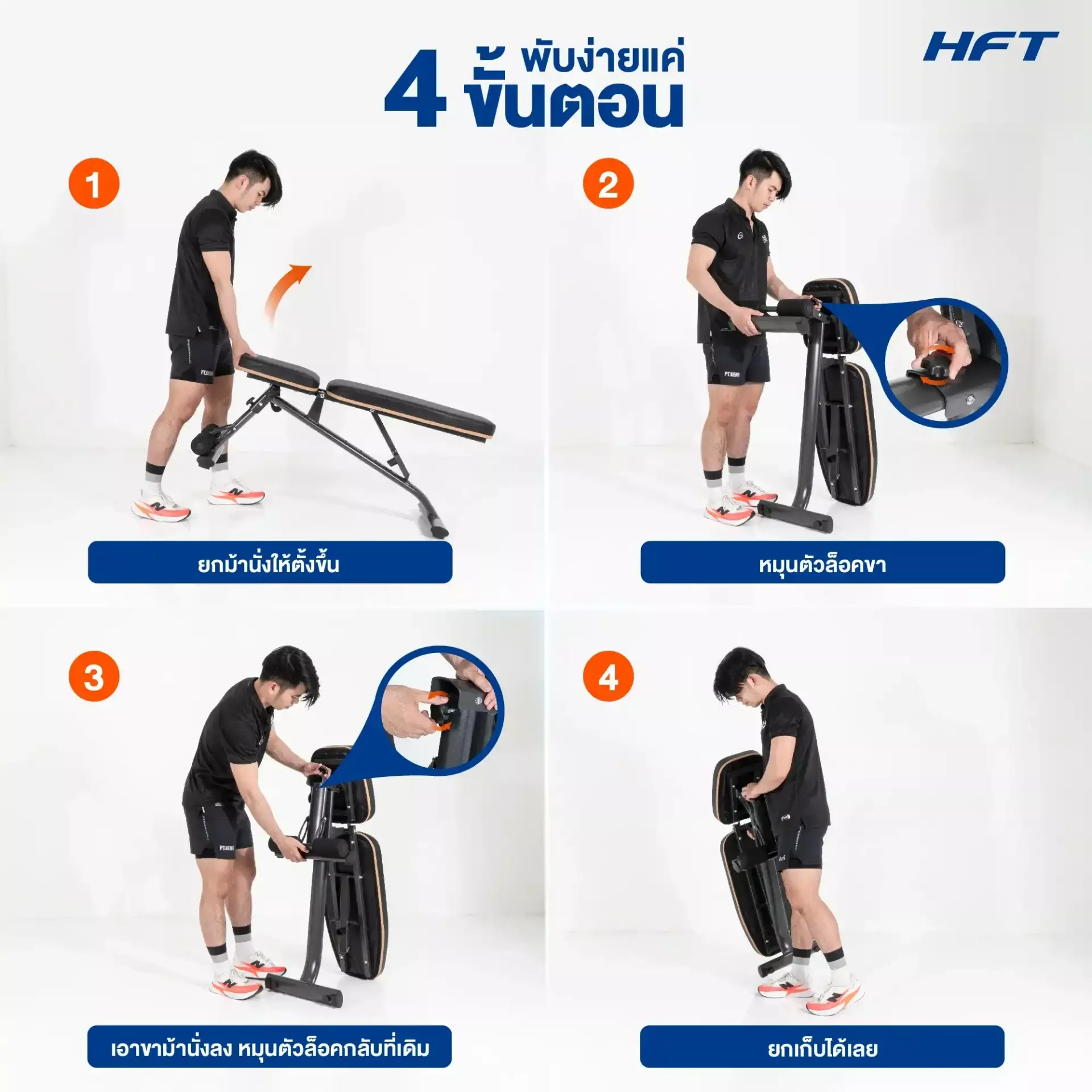 HFT

พับง่ายแค่ 4 ขั้นตอน

1

ยกม้านั่งให้ตั้งขึ้น

2

หมุนตัวล็อคขา

3

เอาขาม้านั่งลง หมุนตัวล็อคกลับที่เดิม

4

ยกเก็บได้เลย