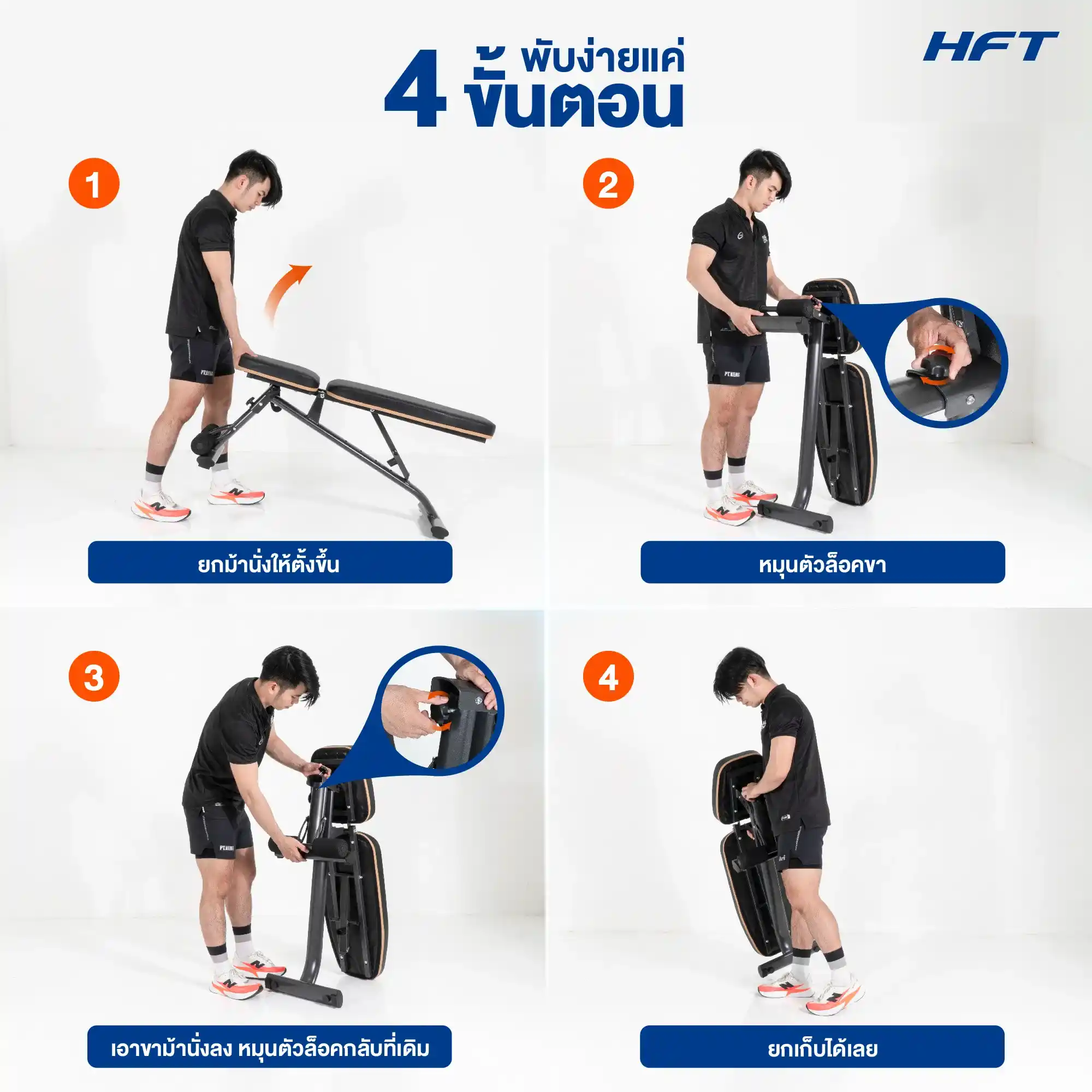 HFT

พับง่ายแค่
4 ขั้นตอน

1

ยกม้านั่งให้ตั้งขึ้น

2

หมุนตัวล็อคขา

3

เอาขาม้านั่งลง หมุนตัวล็อคกลับที่เดิม

4

ยกเก็บได้เลย