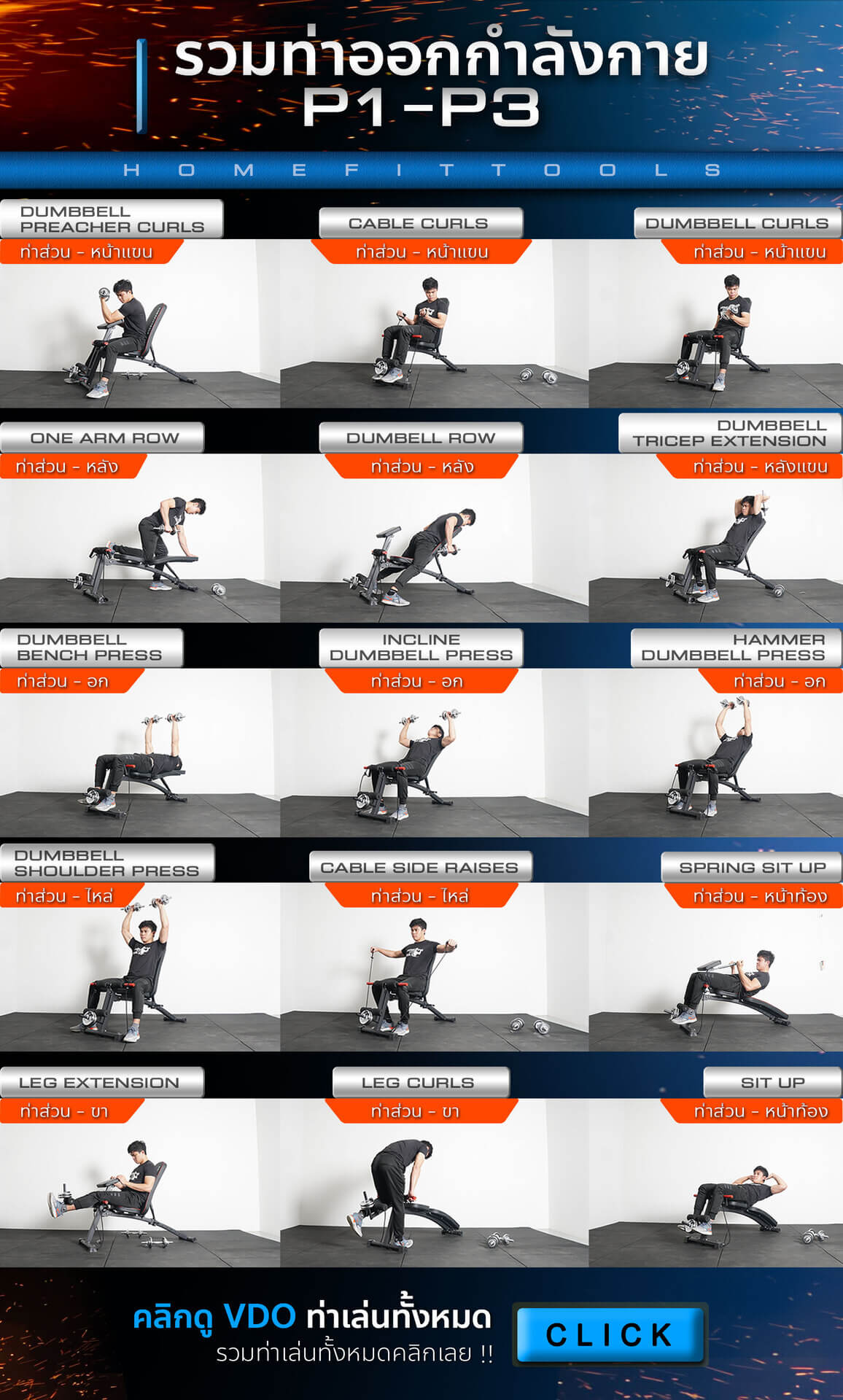 รวมท่าออกกำลังกาย
P1-P3

HOMEFITTOOLS

DUMBBELL PREACHER CURLS
ท่าส่วน - หน้าแขน

CABLE CURLS
ท่าส่วน - หน้าแขน

DUMBBELL CURLS
ท่าส่วน - หน้าแขน

ONE ARM ROW
ท่าส่วน - หลัง

DUMBELL ROW
ท่าส่วน - หลัง

DUMBBELL TRICEP EXTENSION
ท่าส่วน - หลังแขน

DUMBBELL BENCH PRESS
ท่าส่วน - อก

INCLINE DUMBBELL PRESS
ท่าส่วน - อก

HAMMER DUMBBELL PRESS
ท่าส่วน - อก

DUMBBELL SHOULDER PRESS
ท่าส่วน - ไหล่

CABLE SIDE RAISES
ท่าส่วน - ไหล่

SPRING SIT UP
ท่าส่วน - หน้าท้อง

LEG EXTENSION
ท่าส่วน - ขา

LEG CURLS
ท่าส่วน - ขา

SIT UP
ท่าส่วน - หน้าท้อง

คลิกดู VDO ท่าเล่นทั้งหมด
รวมท่าเล่นทั้งหมดคลิกเลย !!

CLICK