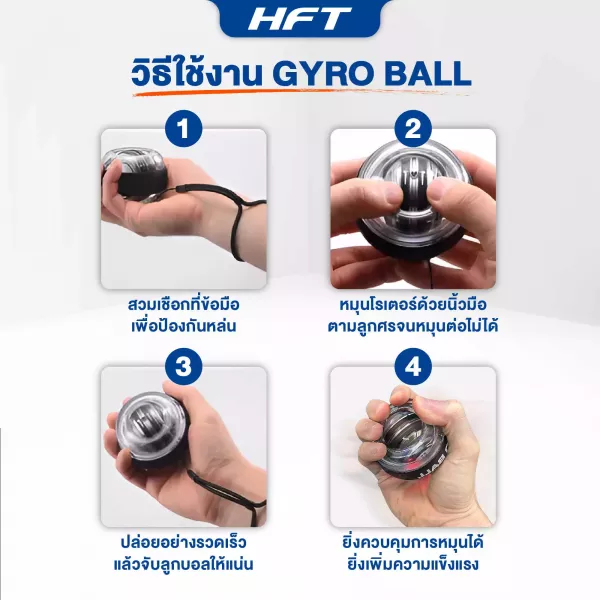 HFT

วิธีใช้งาน GYRO BALL

1

สวมเชือกที่ข้อมือ
เพื่อป้องกันหล่น

2

หมุนโรเตอร์ด้วยนิ้วมือ
ตามลูกศรจนหมุนต่อไม่ได้

3

ปล่อยอย่างรวดเร็ว
แล้วจับลูกบอลให้แน่น

4

ยิ่งควบคุมการหมุนได้
ยิ่งเพิ่มความแข็งแรง